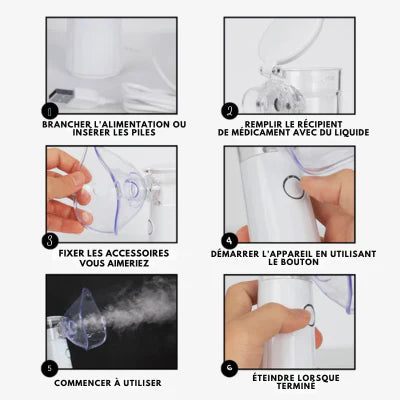 1
BRANCHER L'ALIMENTATION OU INSÉRER LES PILES

2
REMPLIR LE RÉCIPIENT DE MÉDICAMENT AVEC DU LIQUIDE

3
FIXER LES ACCESSOIRES VOUS AIMERIEZ

4
DÉMARRER L'APPAREIL EN UTILISANT LE BOUTON

5
COMMENCER À UTILISER

6
ÉTEINDRE LORSQUE TERMINÉ